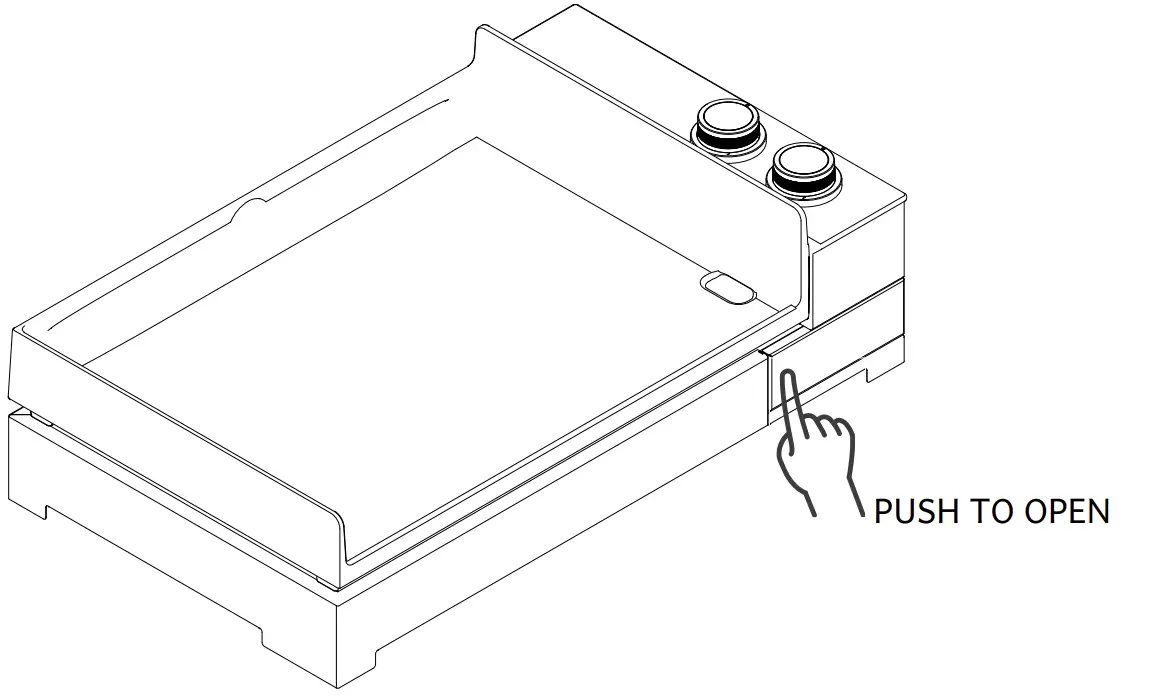 PUSH TO OPEN