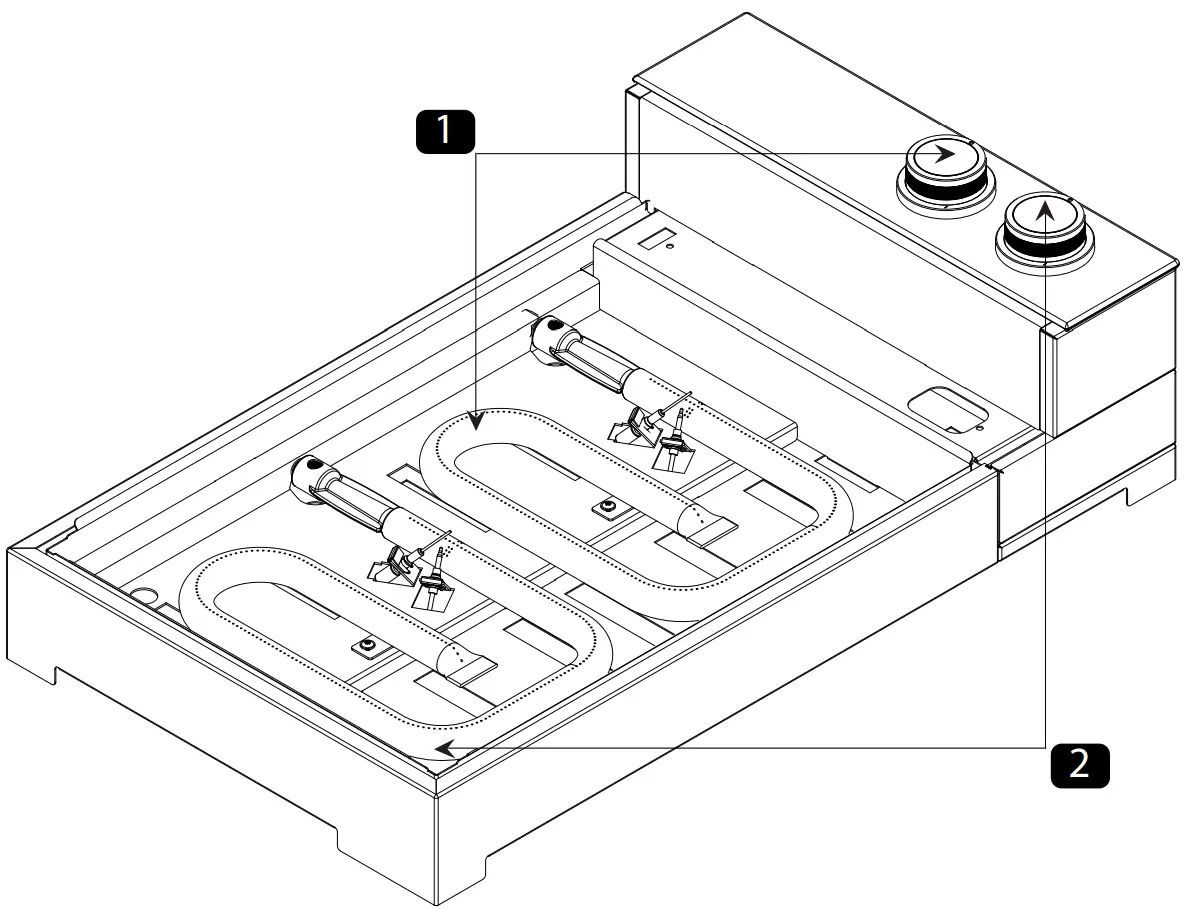 1

2