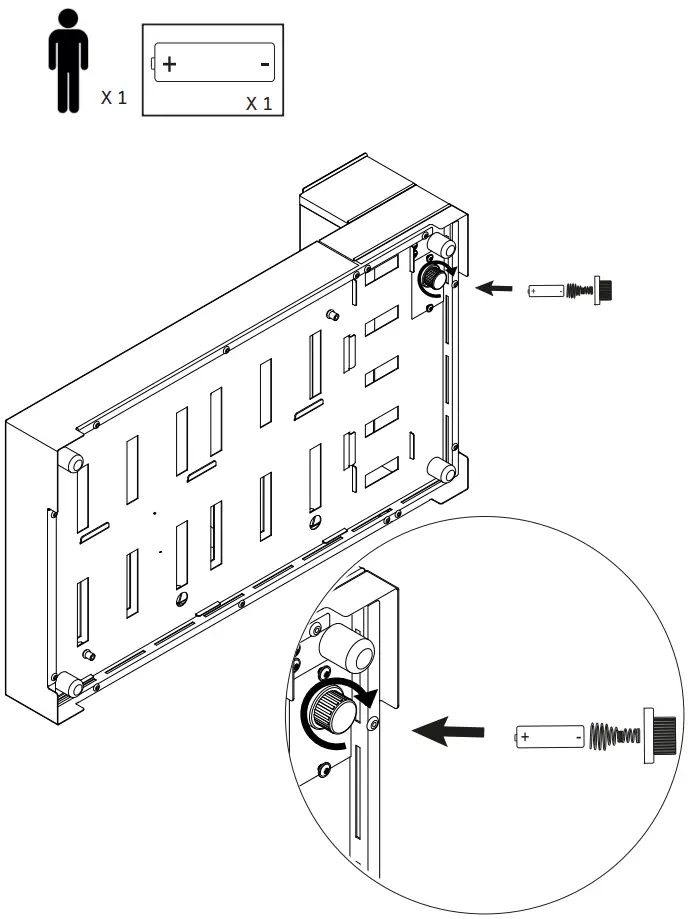 X 1

+ -

X 1

+ -

+ -