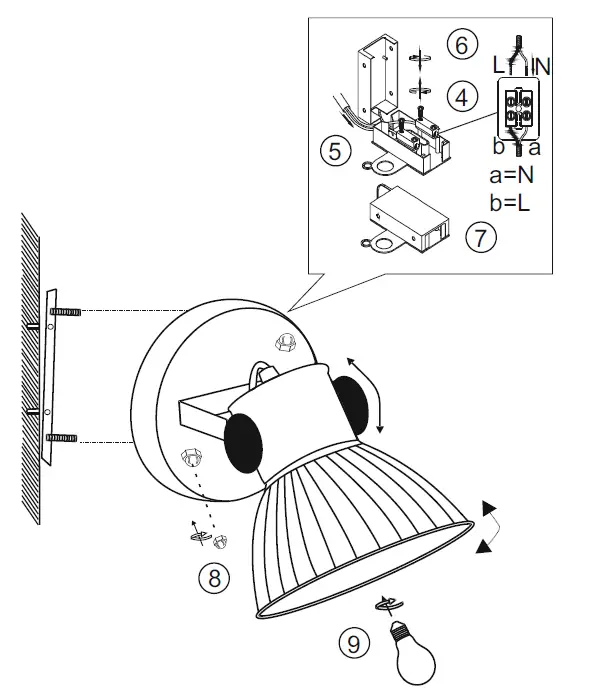 6
L N
4
5
b a
a=N
b=L
7
8
9