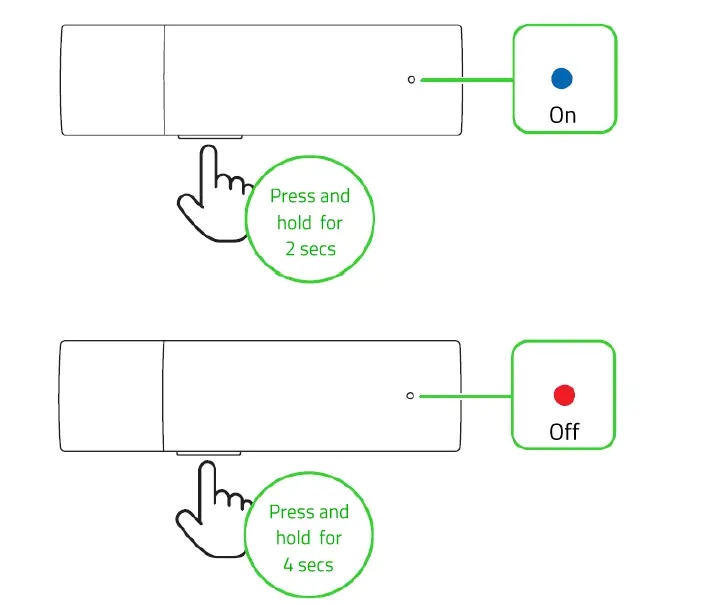 On

Press and hold for 2 secs

Off

Press and hold for 4 secs