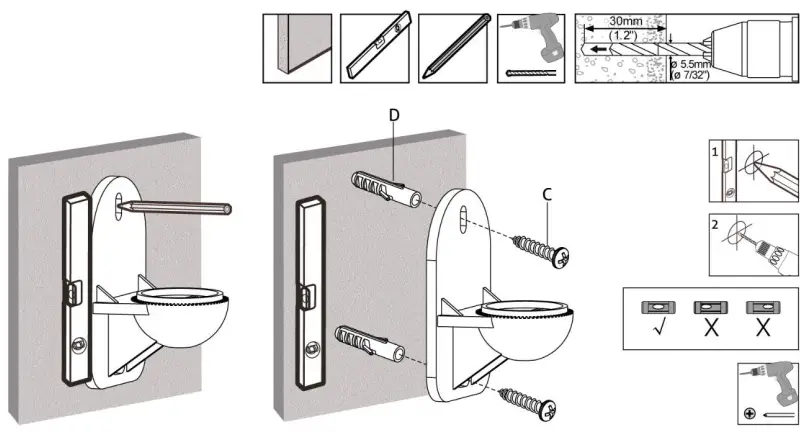 30mm
(1.2")
ø 5.5mm
(ø 7/32")

D

C

1

2

√ X X