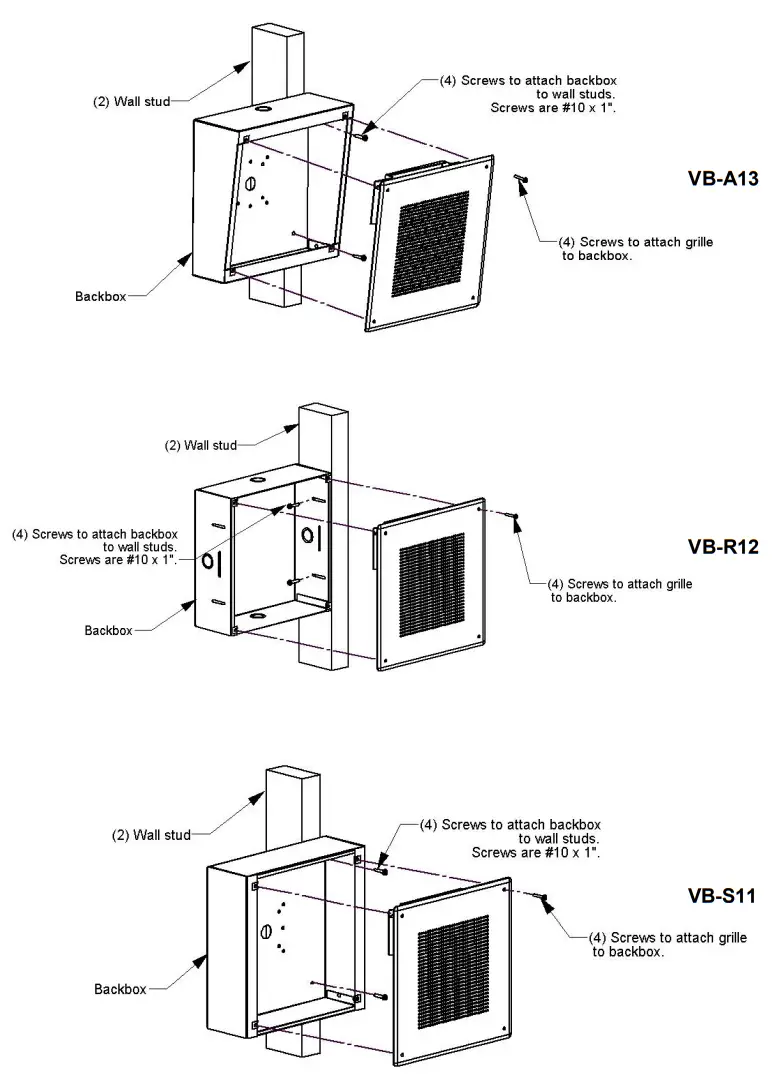 (2) Wall stud

(4) Screws to attach backbox to wall studs. Screws are #10 x 1".

VB-A13

(4) Screws to attach grille to backbox.

Backbox

(2) Wall stud

(4) Screws to attach backbox to wall studs. Screws are #10 x 1".

VB-R12

(4) Screws to attach grille to backbox.

Backbox

(2) Wall stud

(4) Screws to attach backbox to wall studs. Screws are #10 x 1".

VB-S11

(4) Screws to attach grille to backbox.

Backbox