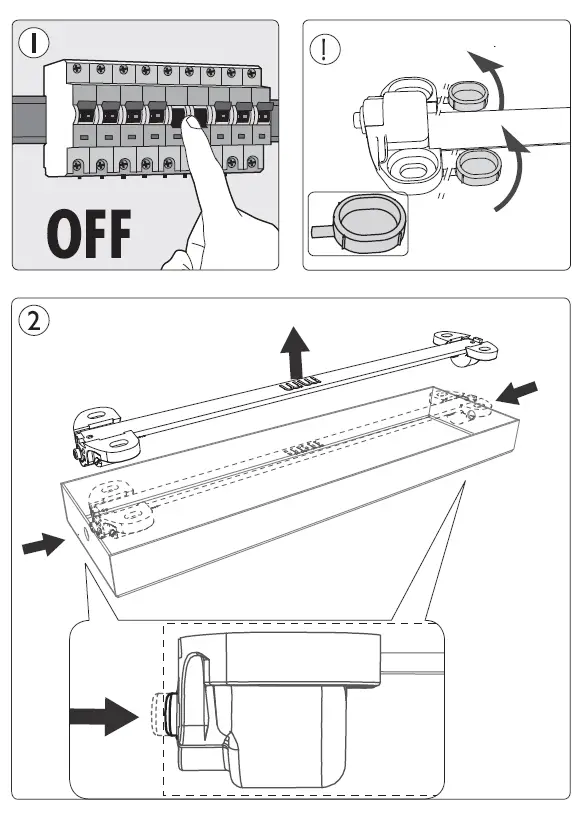 1

OFF

!

2