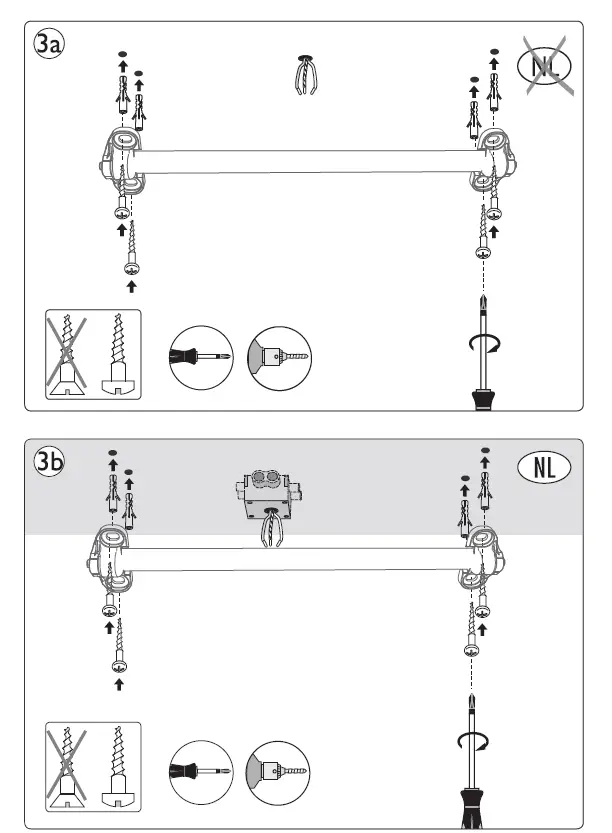 3a

NL

3b

NL