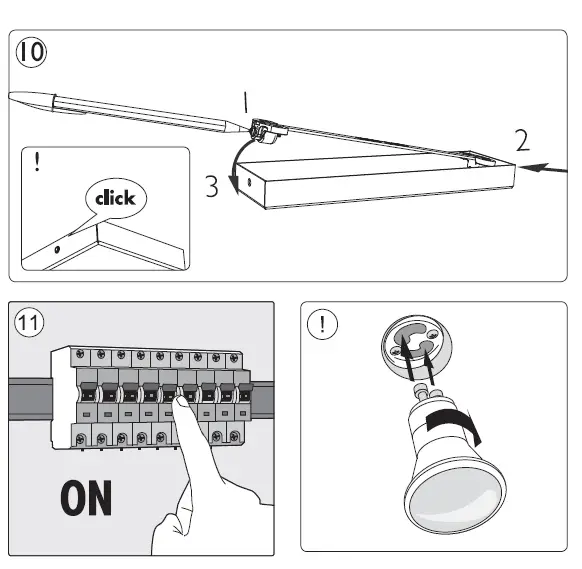 10

1

2

3

!

click

11

ON

!