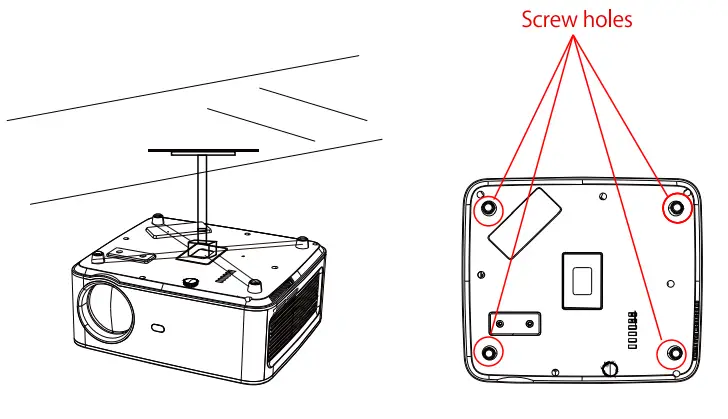 Screw holes