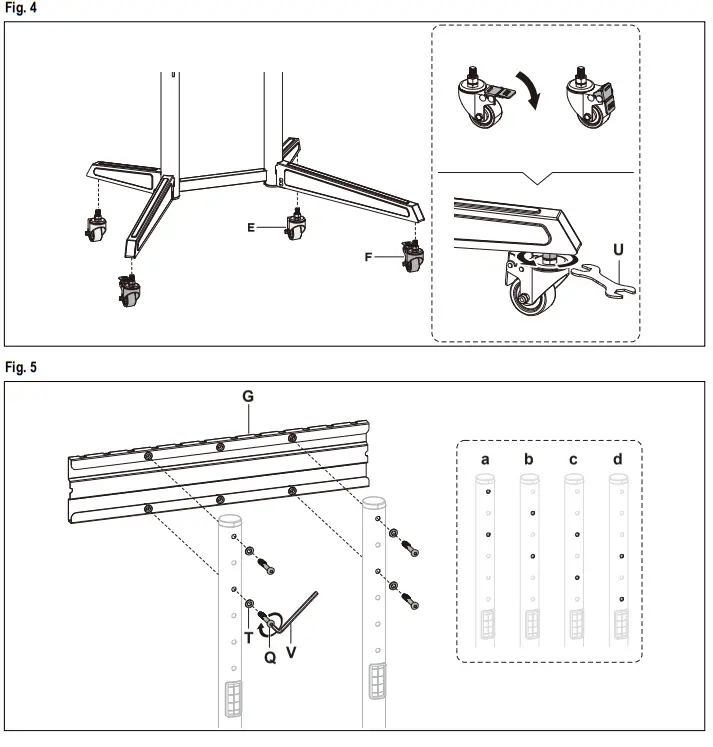 Fig. 4

E

F

U

Fig. 5

G

T

Q

V

a b c d