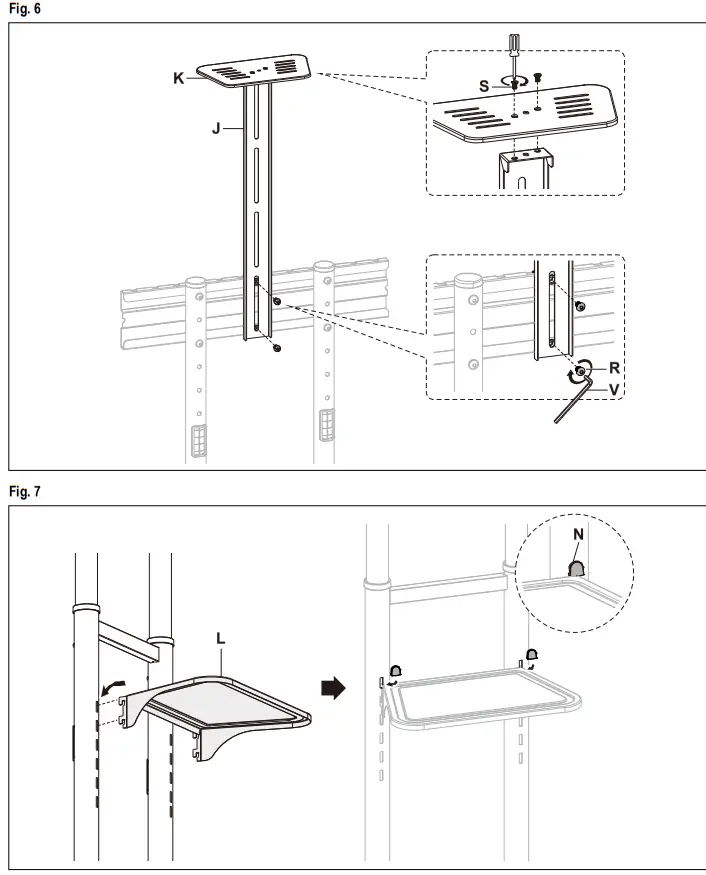 Fig. 6

K

J

S

R

V

Fig. 7

L

N