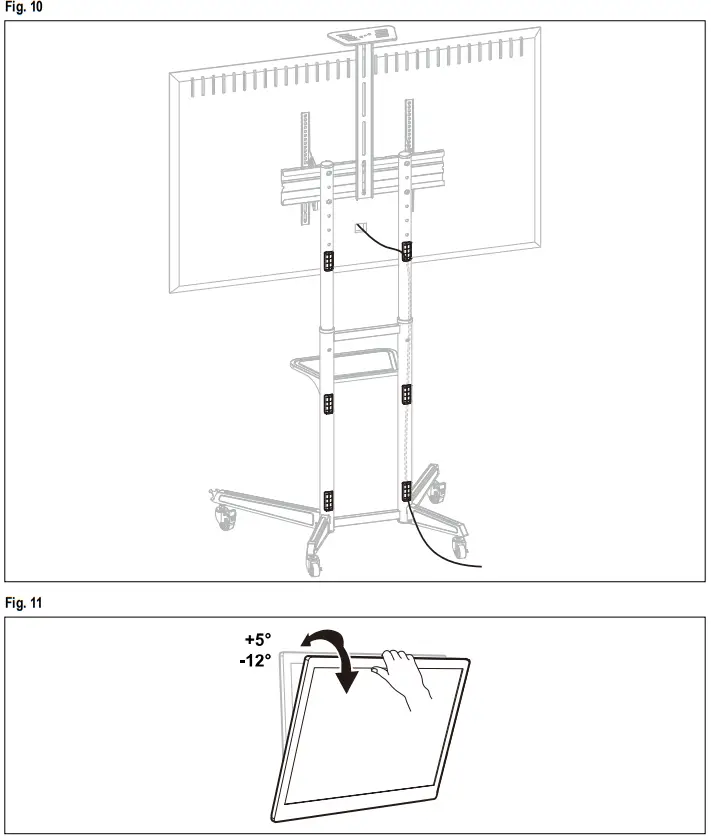 Fig. 10

Fig. 11

+5°
-12°