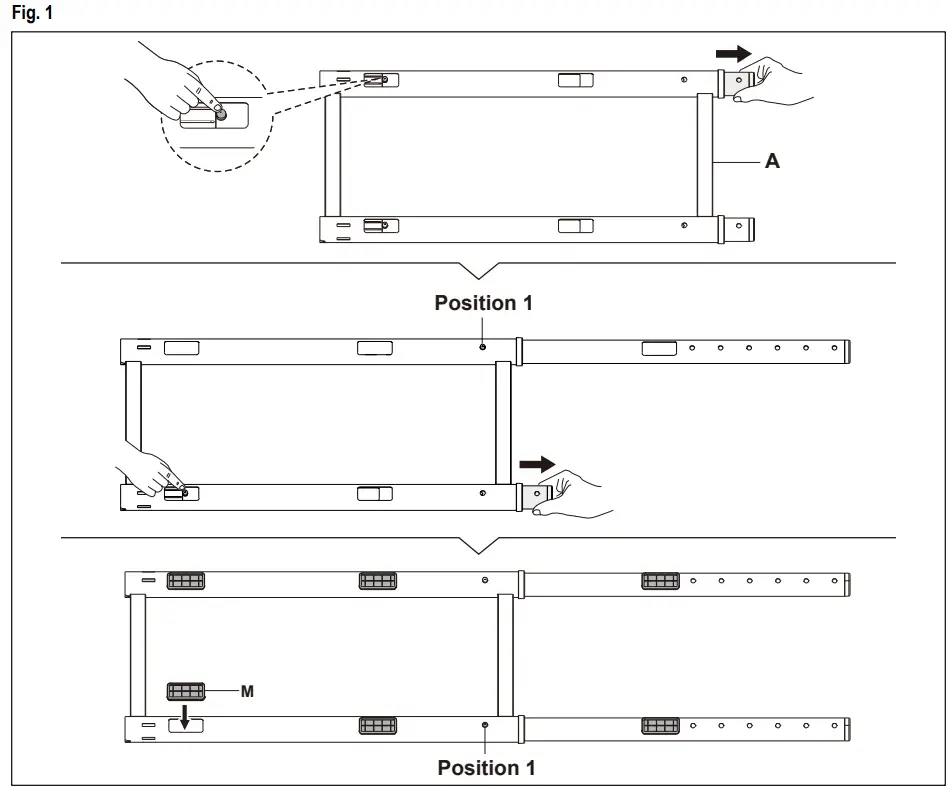 Fig. 1

A

Position 1

M

Position 1