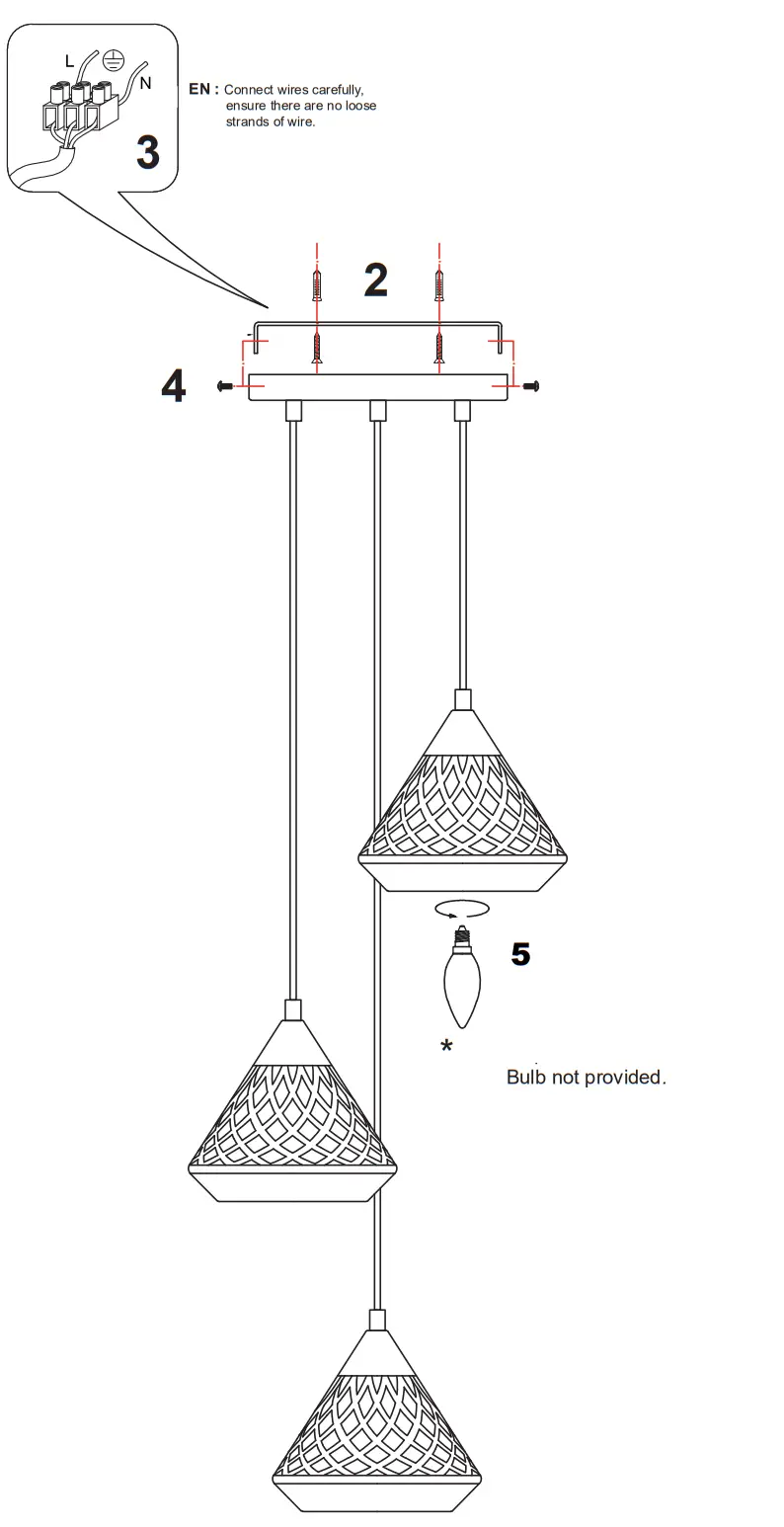 L
N
3

EN : Connect wires carefully, ensure there are no loose strands of wire.

2

4

5

*

Bulb not provided.