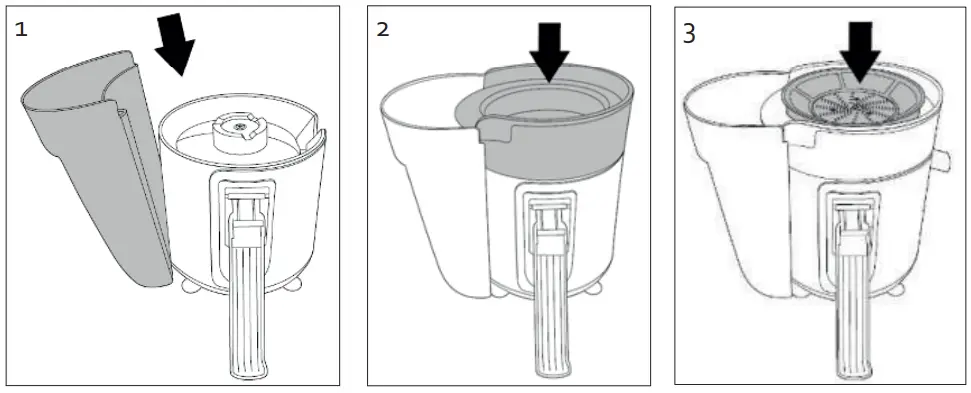 1

2

3