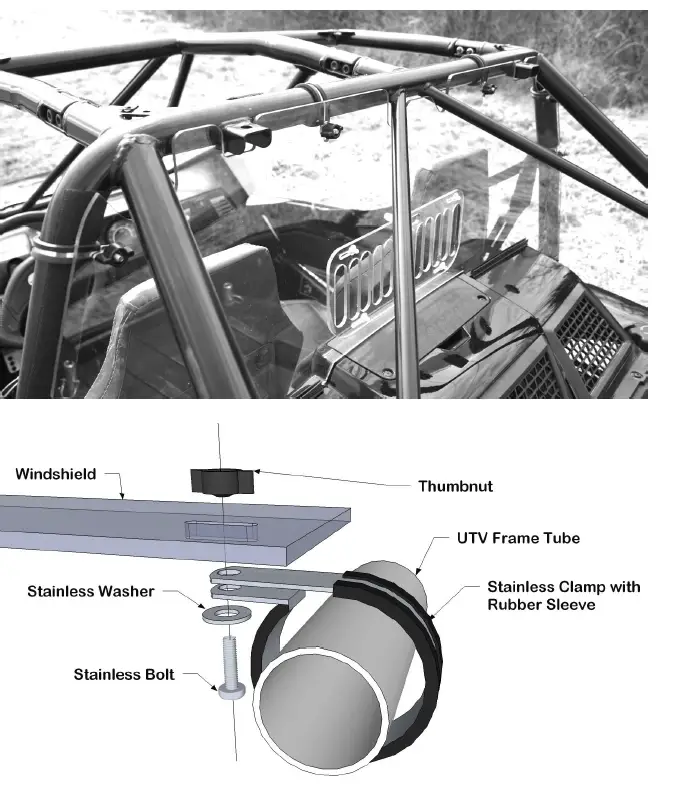 Windshield

Thumbnut

UTV Frame Tube

Stainless Washer

Stainless Clamp with Rubber Sleeve

Stainless Bolt