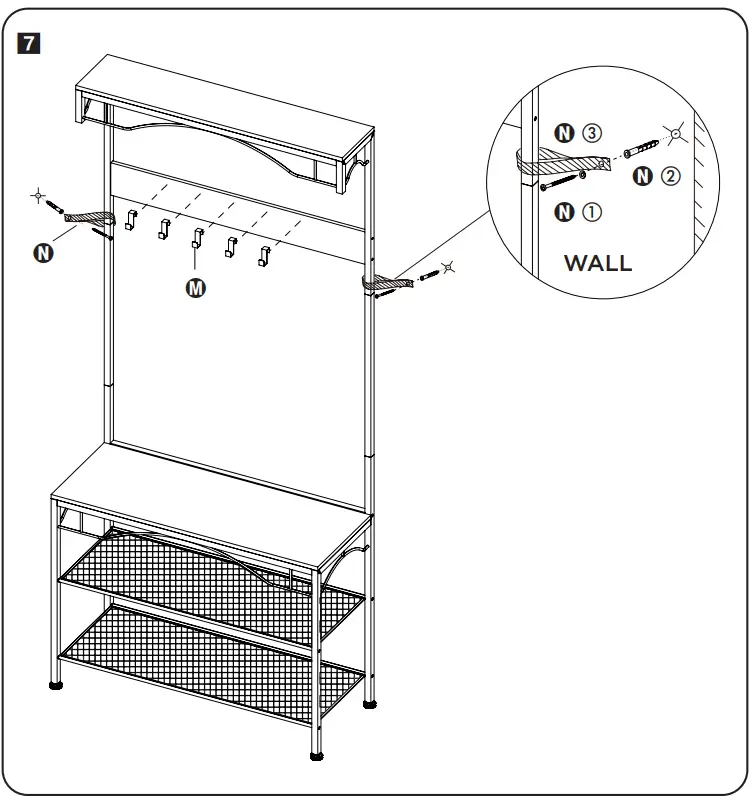 7

N

M

N ③

N ②

N ①

WALL