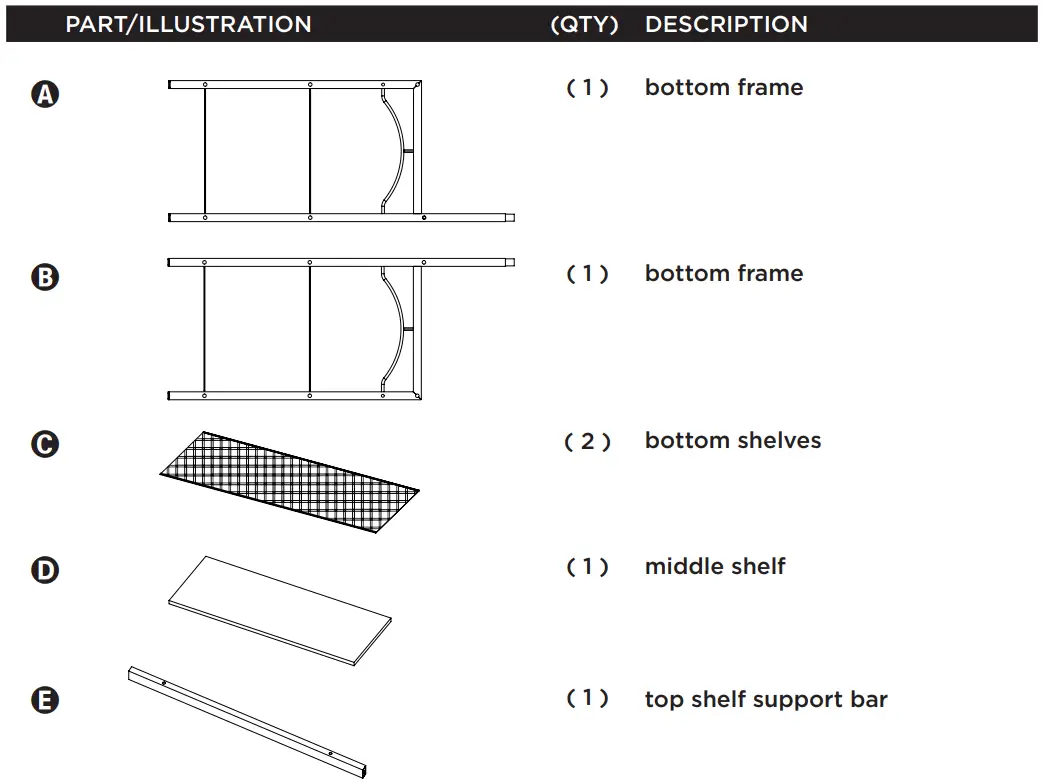 | PART/ILLUSTRATION | (QTY) | DESCRIPTION |
|---|---|---|
| A | ( 1 ) | bottom frame |
| B | ( 1 ) | bottom frame |
| C | ( 2 ) | bottom shelves |
| D | ( 1 ) | middle shelf |
| E | ( 1 ) | top shelf support bar |