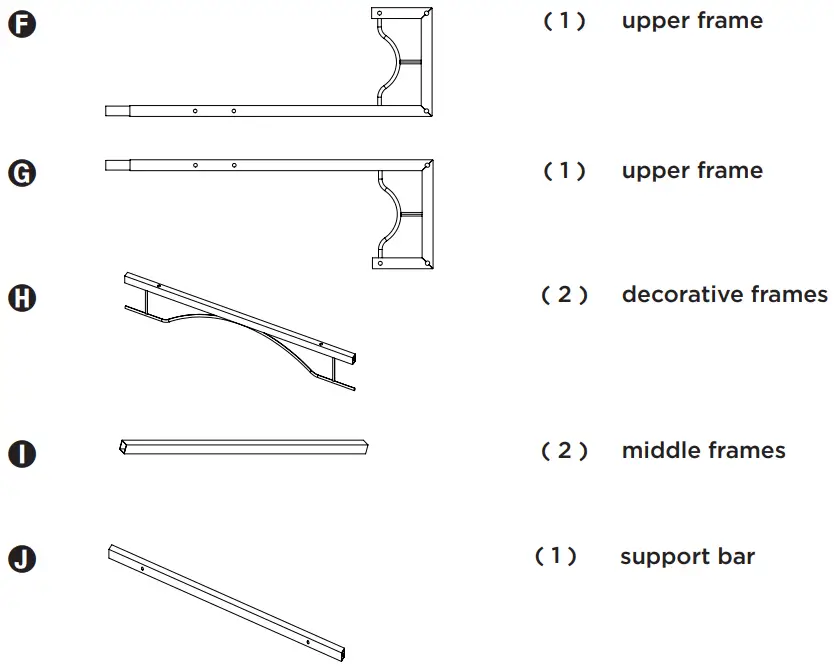 F

( 1 ) upper frame

G

( 1 ) upper frame

H

( 2 ) decorative frames

I

( 2 ) middle frames

J

( 1 ) support bar