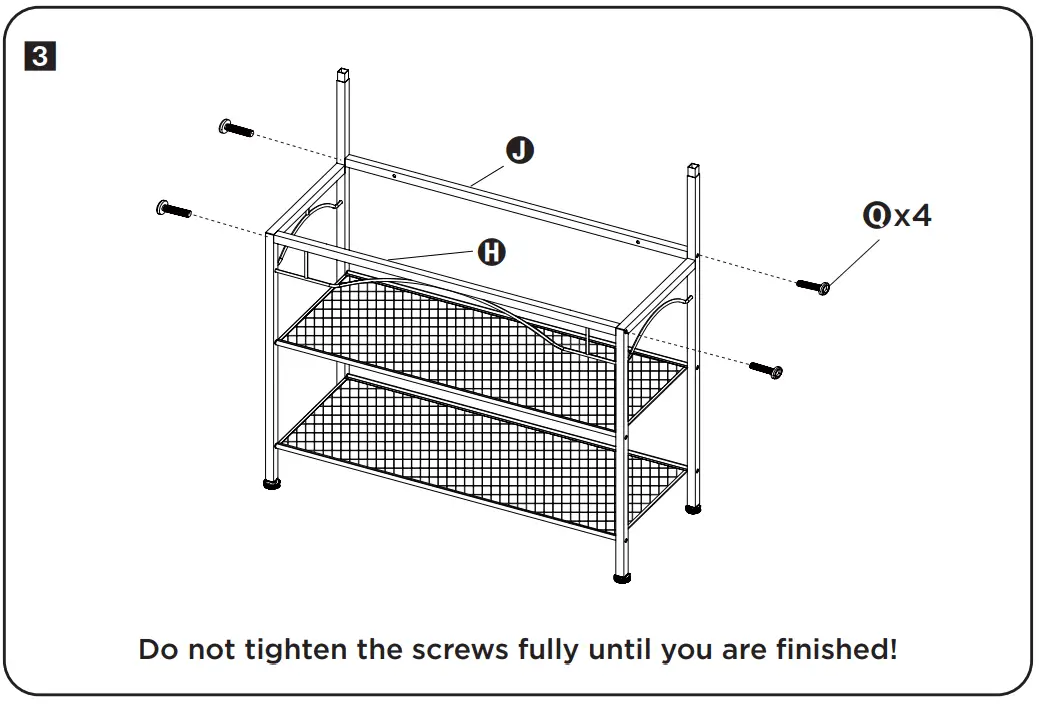 3

J

H

Q x4

Do not tighten the screws fully until you are finished!