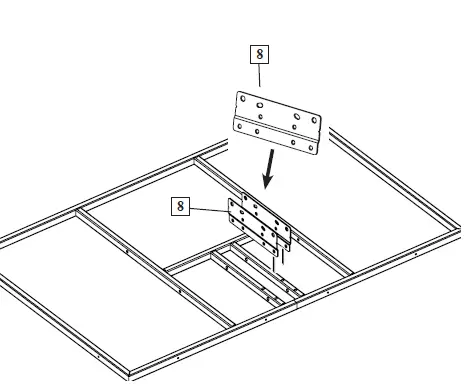 8

8