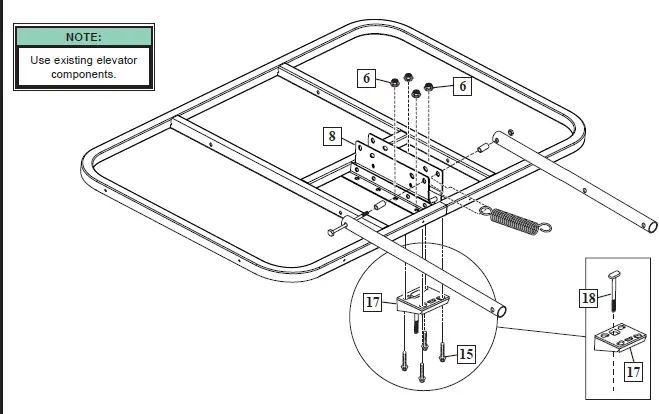 NOTE:

Use existing elevator components.

6

6

8

17

15

18

17