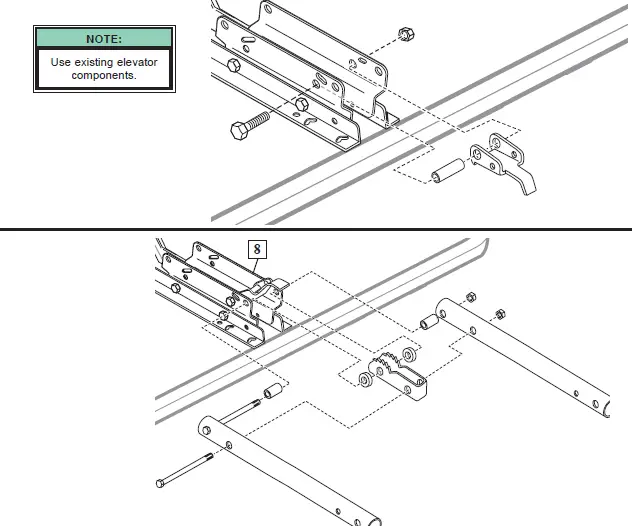 NOTE:
Use existing elevator components.

8