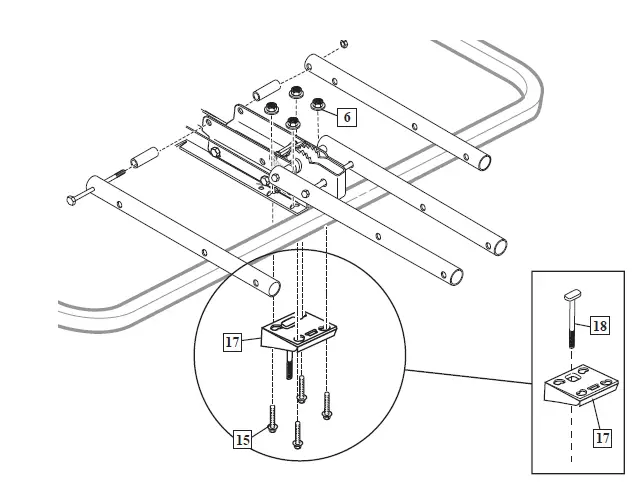 6

17

15

18

17