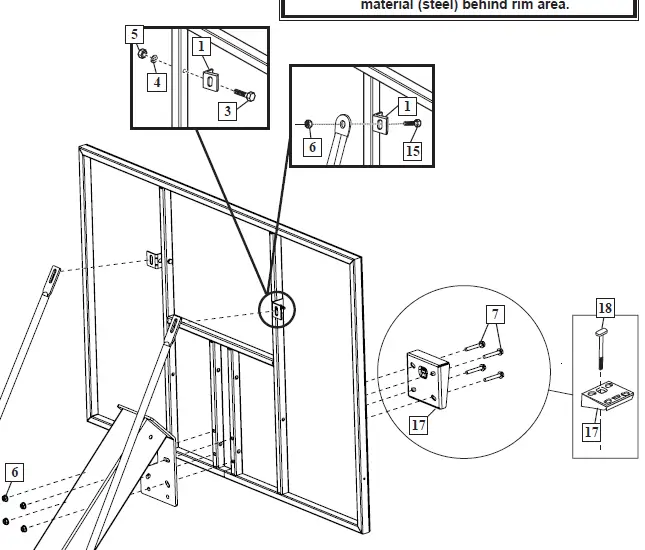 material (steel) behind rim area.

5
1
4
3

1
6
15

7
18
17
17
6