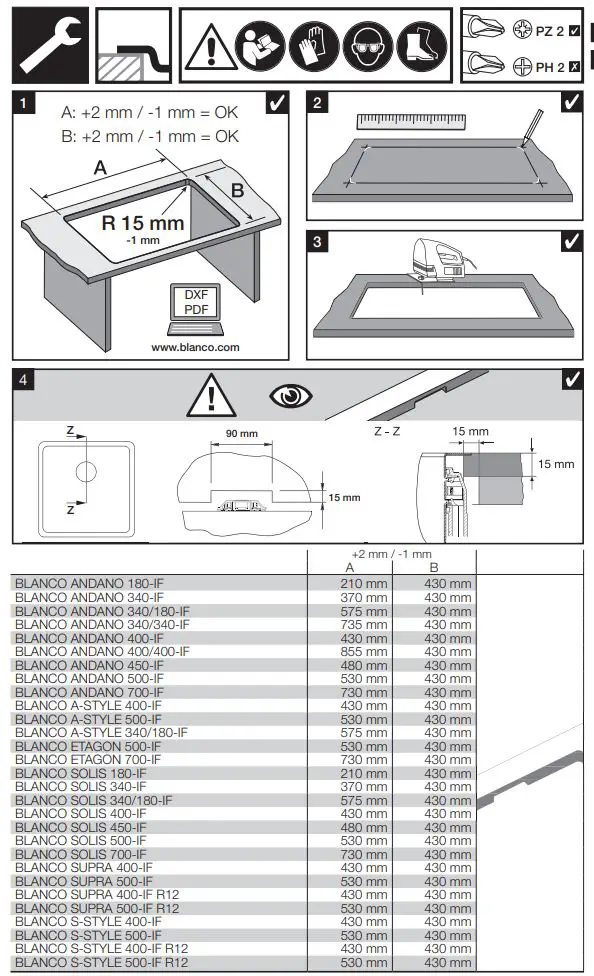 PZ 2
PH 2

1
A: +2 mm / -1 mm = OK
B: +2 mm / -1 mm = OK
A
B
R 15 mm
-1 mm
DXF
PDF
www.blanco.com

2

3

4
Z
Z
90 mm
15 mm
Z - Z
15 mm
15 mm

| | +2 mm / -1 mm A | B |
|---|---|---|
| BLANCO ANDANO 180-IF | 210 mm | 430 mm |
| BLANCO ANDANO 340-IF | 370 mm | 430 mm |
| BLANCO ANDANO 340/180-IF | 575 mm | 430 mm |
| BLANCO ANDANO 340/340-IF | 735 mm | 430 mm |
| BLANCO ANDANO 400-IF | 430 mm | 430 mm |
| BLANCO ANDANO 400/400-IF | 855 mm | 430 mm |
| BLANCO ANDANO 450-IF | 480 mm | 430 mm |
| BLANCO ANDANO 500-IF | 530 mm | 430 mm |
| BLANCO ANDANO 700-IF | 730 mm | 430 mm |
| BLANCO A-STYLE 400-IF | 430 mm | 430 mm |
| BLANCO A-STYLE 500-IF | 530 mm | 430 mm |
| BLANCO A-STYLE 340/180-IF | 575 mm | 430 mm |
| BLANCO ETAGON 500-IF | 530 mm | 430 mm |
| BLANCO ETAGON 700-IF | 730 mm | 430 mm |
| BLANCO SOLIS 180-IF | 210 mm | 430 mm |
| BLANCO SOLIS 340-IF | 370 mm | 430 mm |
| BLANCO SOLIS 340/180-IF | 575 mm | 430 mm |
| BLANCO SOLIS 400-IF | 430 mm | 430 mm |
| BLANCO SOLIS 450-IF | 480 mm | 430 mm |
| BLANCO SOLIS 500-IF | 530 mm | 430 mm |
| BLANCO SOLIS 700-IF | 730 mm | 430 mm |
| BLANCO SUPRA 400-IF | 430 mm | 430 mm |
| BLANCO SUPRA 500-IF | 530 mm | 430 mm |
| BLANCO SUPRA 400-IF R12 | 430 mm | 430 mm |
| BLANCO SUPRA 500-IF R12 | 530 mm | 430 mm |
| BLANCO S-STYLE 400-IF | 430 mm | 430 mm |
| BLANCO S-STYLE 500-IF | 530 mm | 430 mm |
| BLANCO S-STYLE 400-IF R12 | 430 mm | 430 mm |
| BLANCO S-STYLE 500-IF R12 | 530 mm | 430 mm |