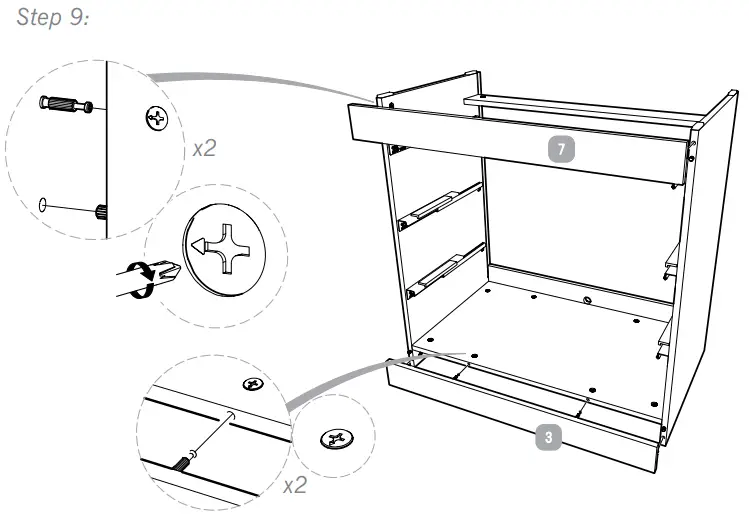 Step 9:

x2

7

3

x2