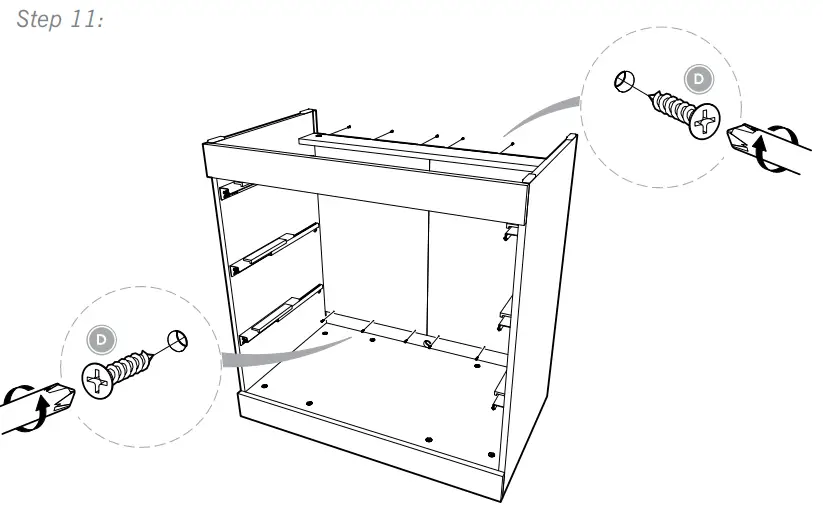 Step 11:

D

D