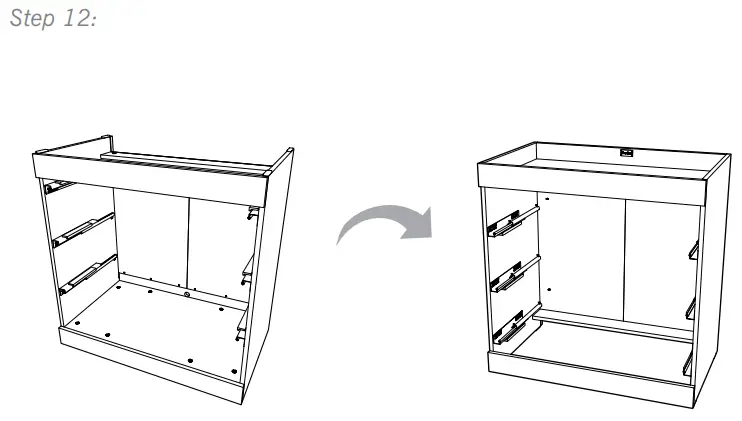 Step 12: