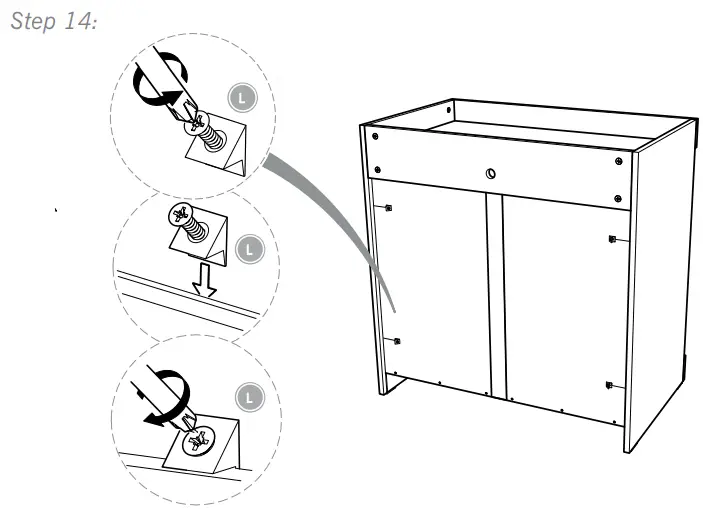 Step 14:

L

L

L