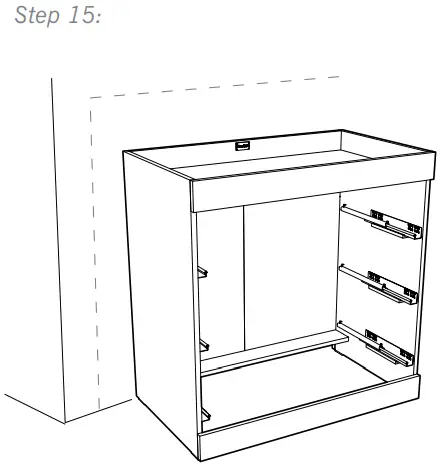 Step 15: