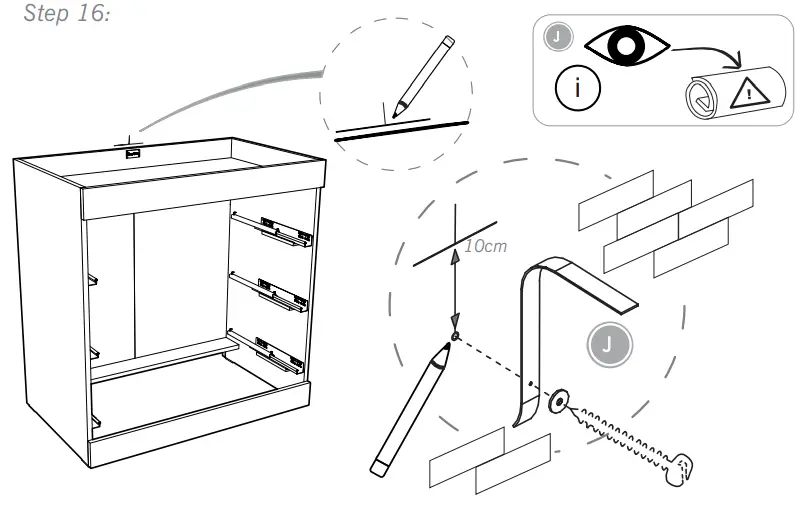 Step 16:

J

i

!

10cm

J