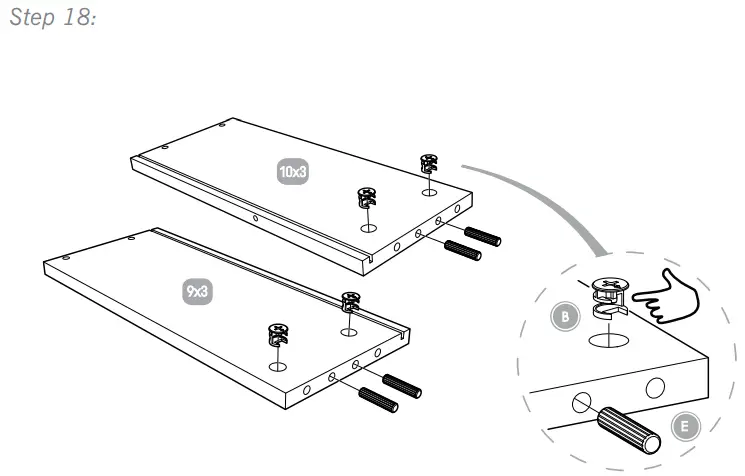 Step 18:

10x3

9x3

B

E