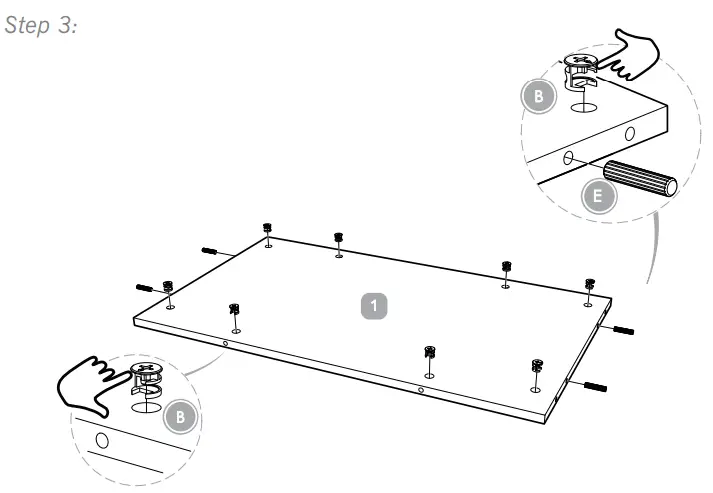 Step 3:

B

E

1

B