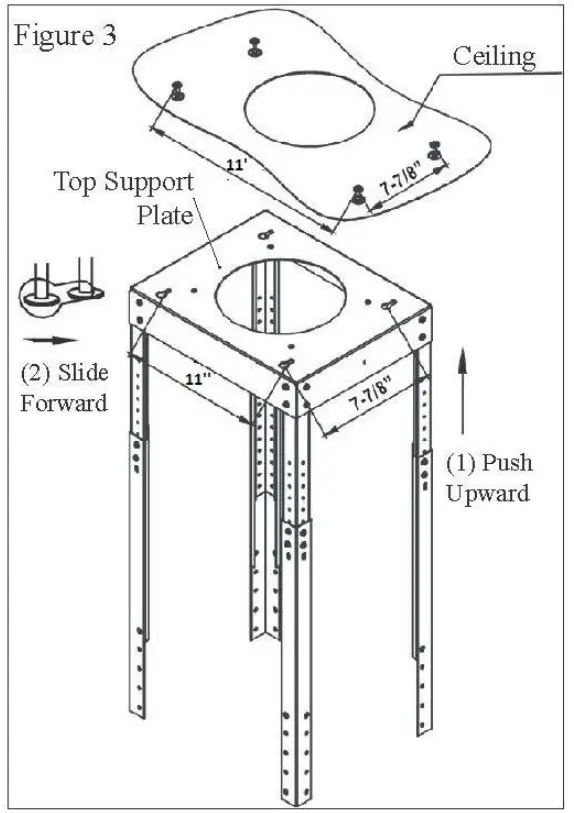 Figure 3

Ceiling

11'

7-7/8"

Top Support Plate

(2) Slide Forward

11"

7-7/8"

(1) Push Upward