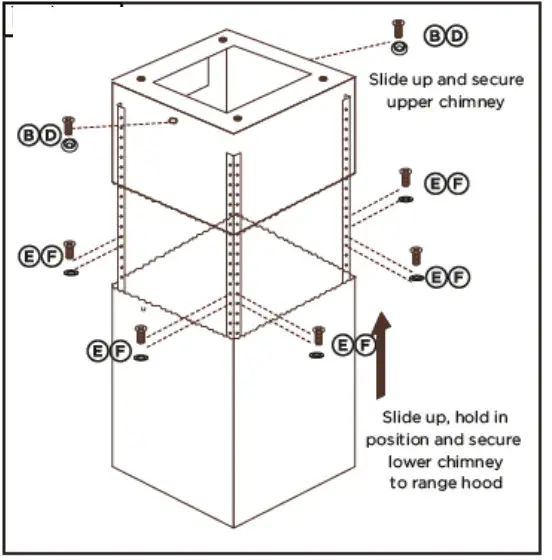 B D

Slide up and secure upper chimney

B D

E F

E F

E F

E F

E F

Slide up, hold in position and secure lower chimney to range hood