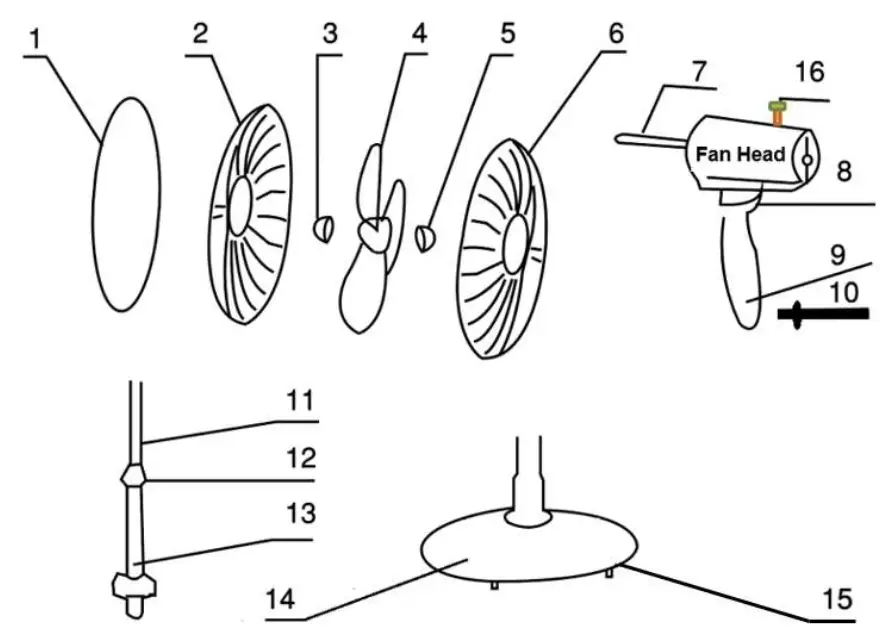 1
2
3
4
5
6
7
16
Fan Head
8
9
10
11
12
13
14
15