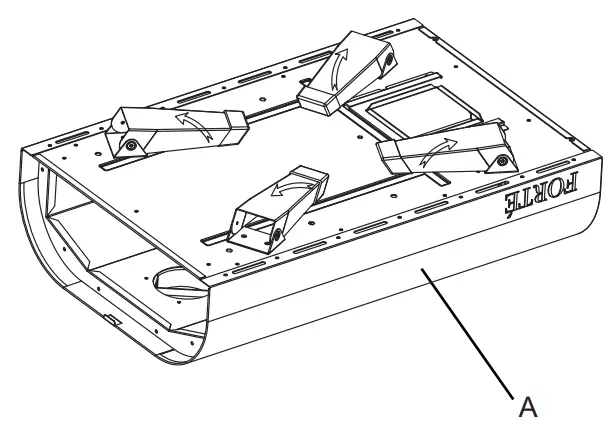 FORTÉ

A