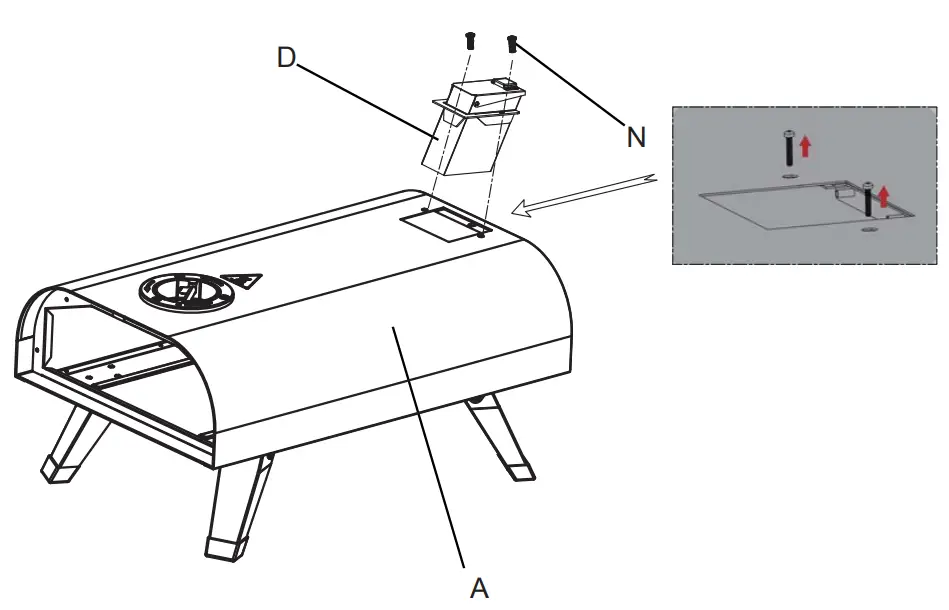 D

N

A