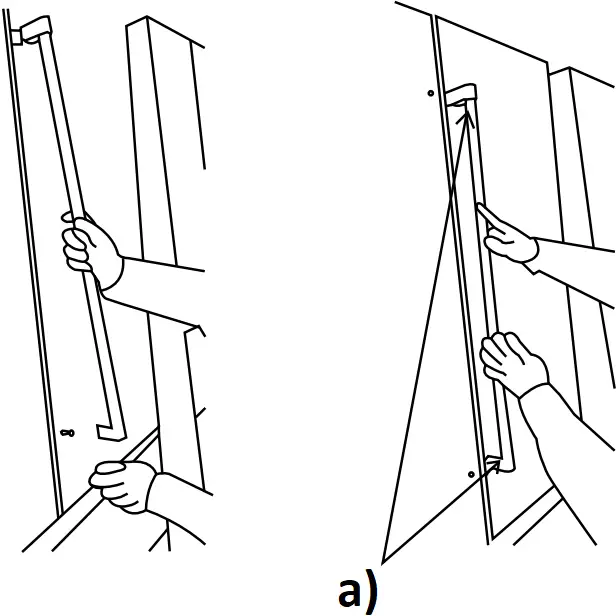 a)