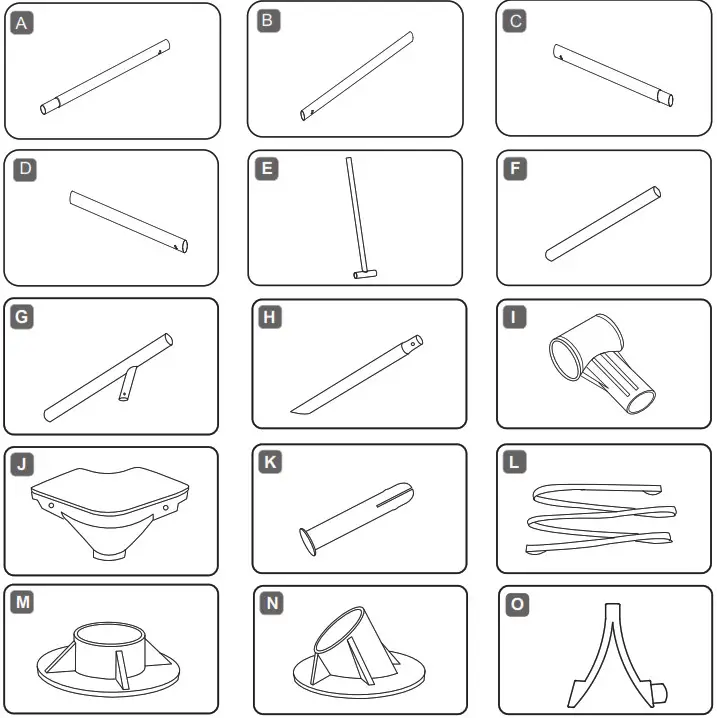 A

B

C

D

E

F

G

H

I

J

K

L

M

N

O