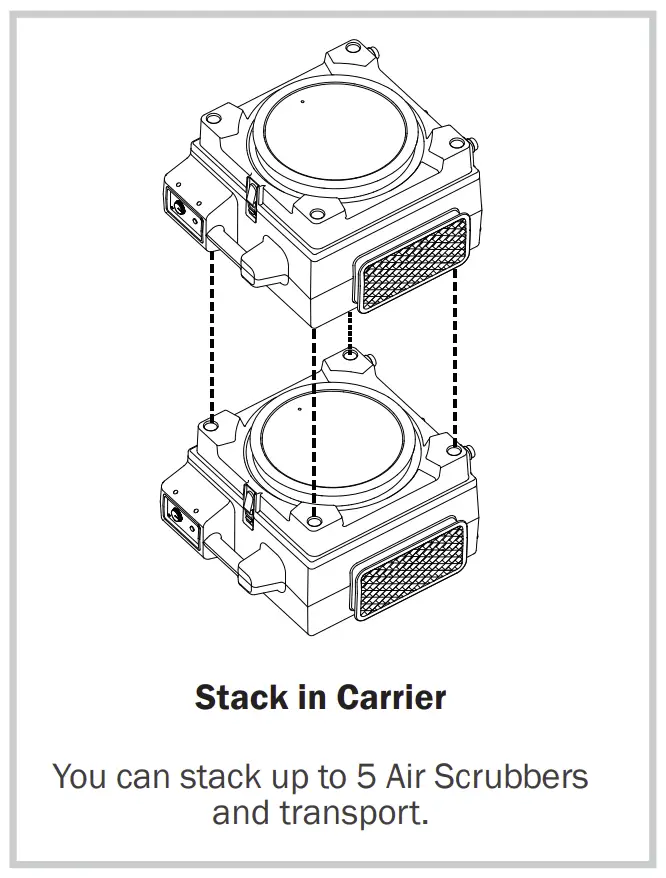 Stack in Carrier

You can stack up to 5 Air Scrubbers and transport.