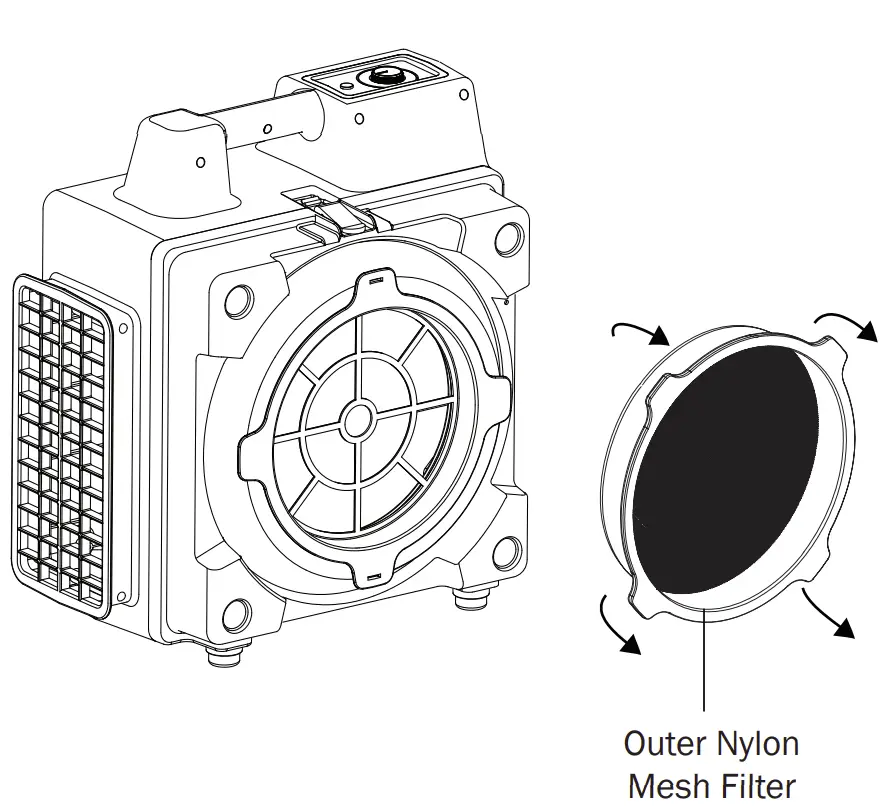 Outer Nylon
Mesh Filter