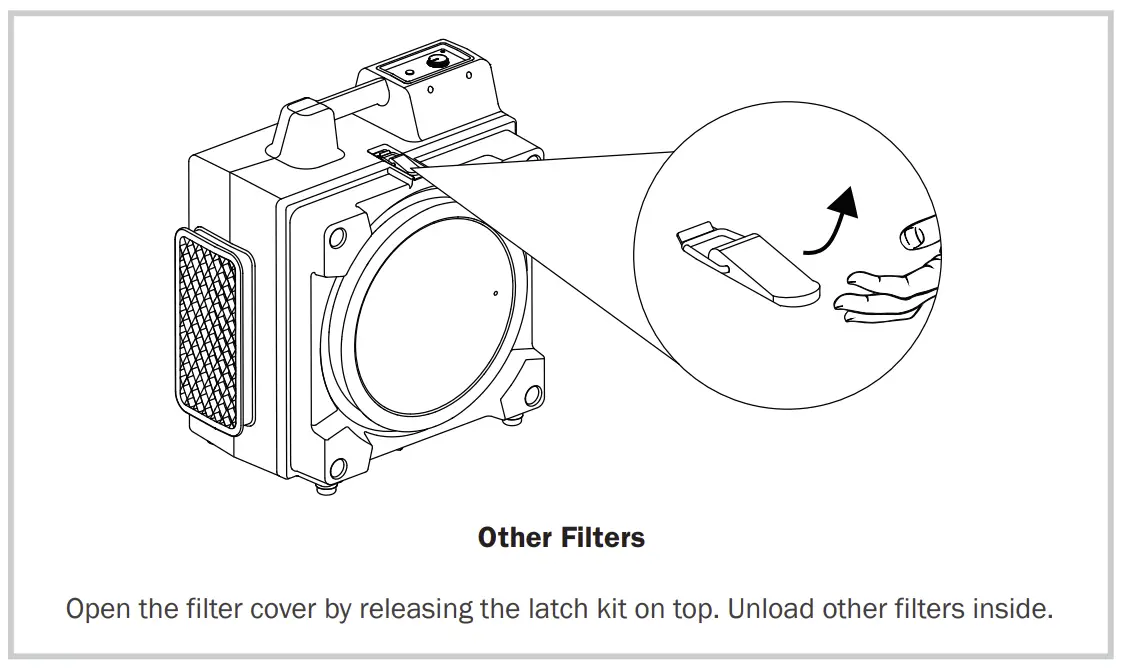 Other Filters

Open the filter cover by releasing the latch kit on top. Unload other filters inside.