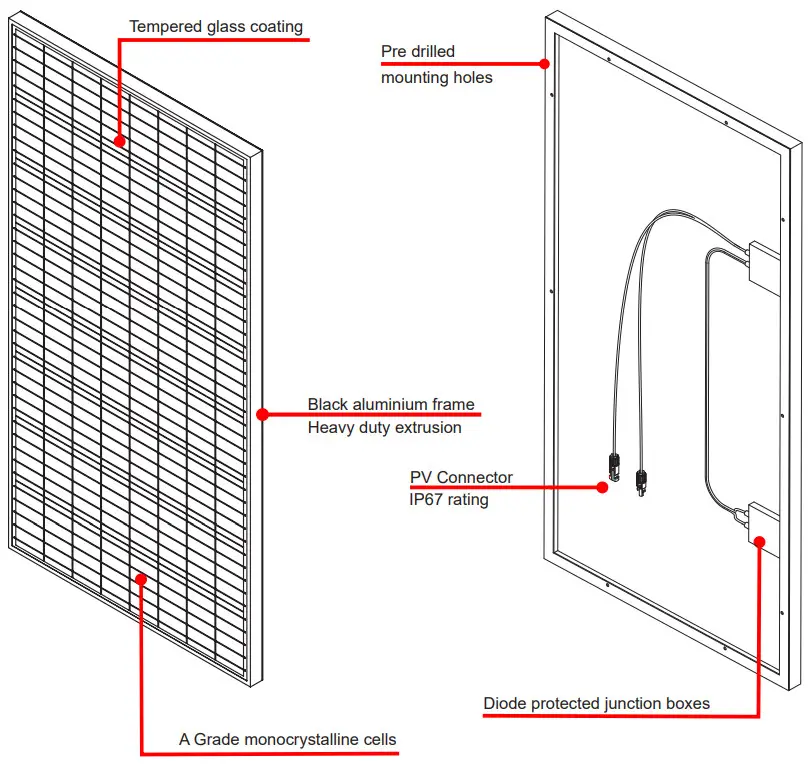 Tempered glass coating

Pre drilled
mounting holes

Black aluminium frame
Heavy duty extrusion

PV Connector
IP67 rating

Diode protected junction boxes

A Grade monocrystalline cells