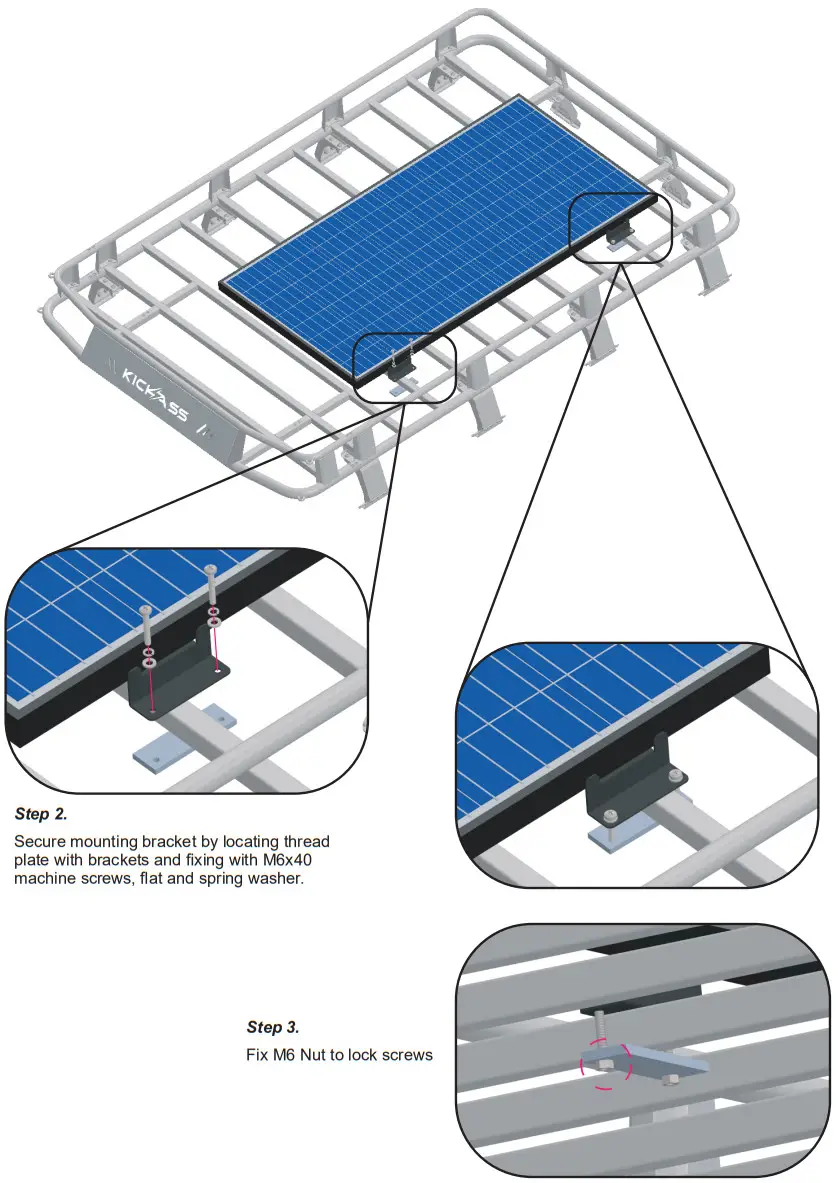 KICKASS

Step 2.

Secure mounting bracket by locating thread plate with brackets and fixing with M6x40 machine screws, flat and spring washer.

Step 3.

Fix M6 Nut to lock screws