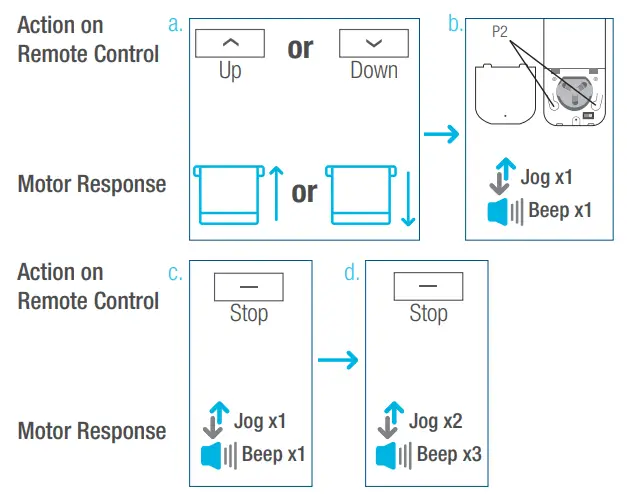 Action on Remote Control

a.

Up

or

Down

Motor Response

or

b.

P2

Jog x1

Beep x1

Action on Remote Control

c.

Stop

Motor Response

Jog x1

Beep x1

d.

Stop

Jog x2

Beep x3