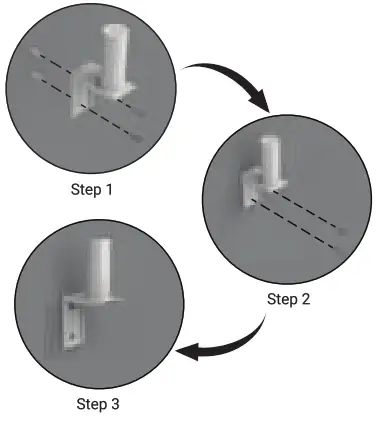 Step 1

Step 2

Step 3